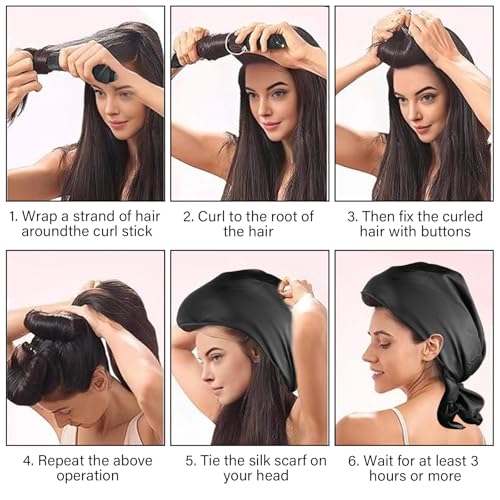 1. Wrap a strand of hair aroundthe curl stick

2. Curl to the root of the hair

3. Then fix the curled hair with buttons

4. Repeat the above operation

5. Tie the silk scarf on your head

6. Wait for at least 3 hours or more