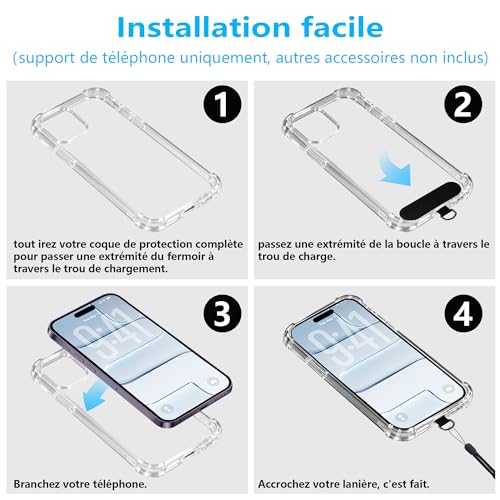 Installation facile
(support de téléphone uniquement, autres accessoires non inclus)

1
tout irez votre coque de protection complète pour passer une extrémité du fermoir à travers le trou de chargement.

2
passez une extrémité de la boucle à travers le trou de charge.

3
9:41
Branchez votre téléphone.

4
9:41
Accrochez votre lanière, c'est fait.