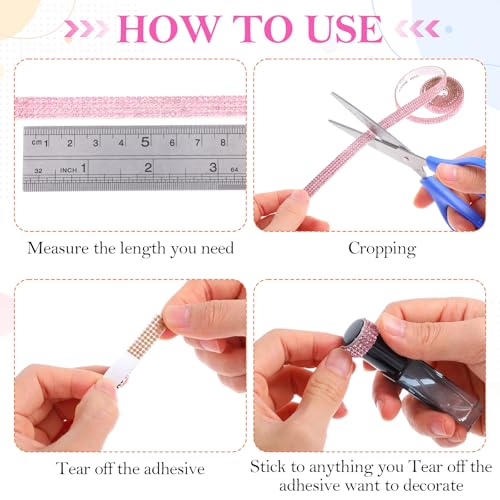 HOW TO USE

cm 1 2 3 4 5 6 7 8
32 INCH 1 2 3 64

Measure the length you need

Cropping

Tear off the adhesive

Stick to anything you Tear off the adhesive want to decorate