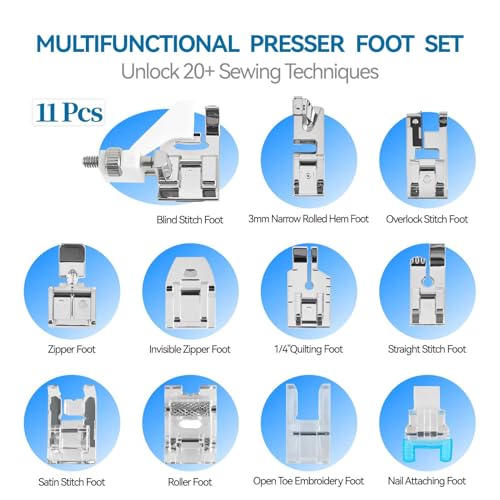 MULTIFUNCTIONAL PRESSER FOOT SET
Unlock 20+ Sewing Techniques

11 Pcs

Blind Stitch Foot
3mm Narrow Rolled Hem Foot
Overlock Stitch Foot

Zipper Foot
Invisible Zipper Foot
1/4"Quilting Foot
Straight Stitch Foot

Satin Stitch Foot
Roller Foot
Open Toe Embroidery Foot
Nail Attaching Foot