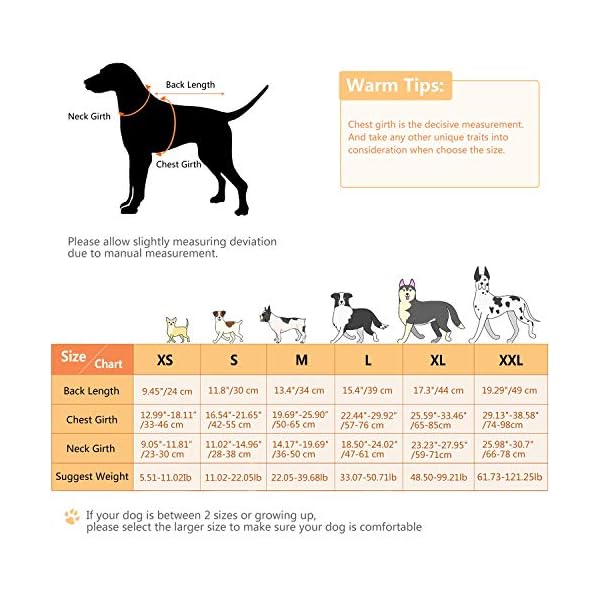 Back Length
Neck Girth
Chest Girth

Warm Tips:

Chest girth is the decisive measurement. And take any other unique traits into consideration when choose the size.

Please allow slightly measuring deviation due to manual measurement.

| Size Chart | XS | S | M | L | XL | XXL |
|---|---|---|---|---|---|---|
| Back Length | 9.45"/24 cm | 11.8"/30 cm | 13.4"/34 cm | 15.4"/39 cm | 17.3"/44 cm | 19.29"/49 cm |
| Chest Girth | 12.99"-18.11" /33-46 cm | 16.54"-21.65" /42-55 cm | 19.69"-25.90" /50-65 cm | 22.44"-29.92" /57-76 cm | 25.59"-33.46" /65-85cm | 29.13"-38.58" /74-98cm |
| Neck Girth | 9.05"-11.81" /23-30 cm | 11.02"-14.96" /28-38 cm | 14.17"-19.69" /36-50 cm | 18.50"-24.02" /47-61 cm | 23.23"-27.95" /59-71cm | 25.98"-30.7" /66-78 cm |
| Suggest Weight | 5.51-11.02lb | 11.02-22.05lb | 22.05-39.68lb | 33.07-50.71lb | 48.50-99.21lb | 61.73-121.25lb |

If your dog is between 2 sizes or growing up, please select the larger size to make sure your dog is comfortable