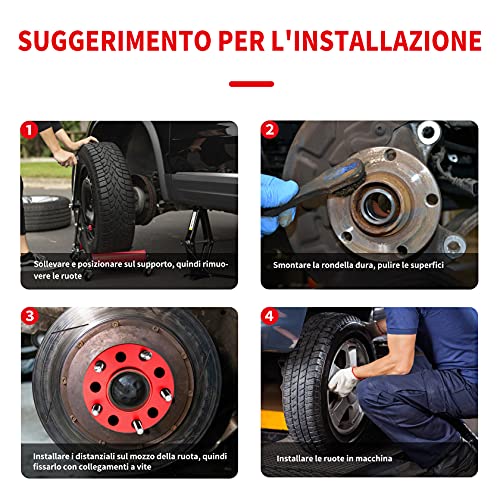 SUGGERIMENTO PER L'INSTALLAZIONE

1

Sollevare e posizionare sul supporto, quindi rimuovere le ruote

2

Smontare la rondella dura, pulire le superfici

3

Installare i distanziali sul mozzo della ruota, quindi fissarlo con collegamenti a vite

4

Installare le ruote in macchina