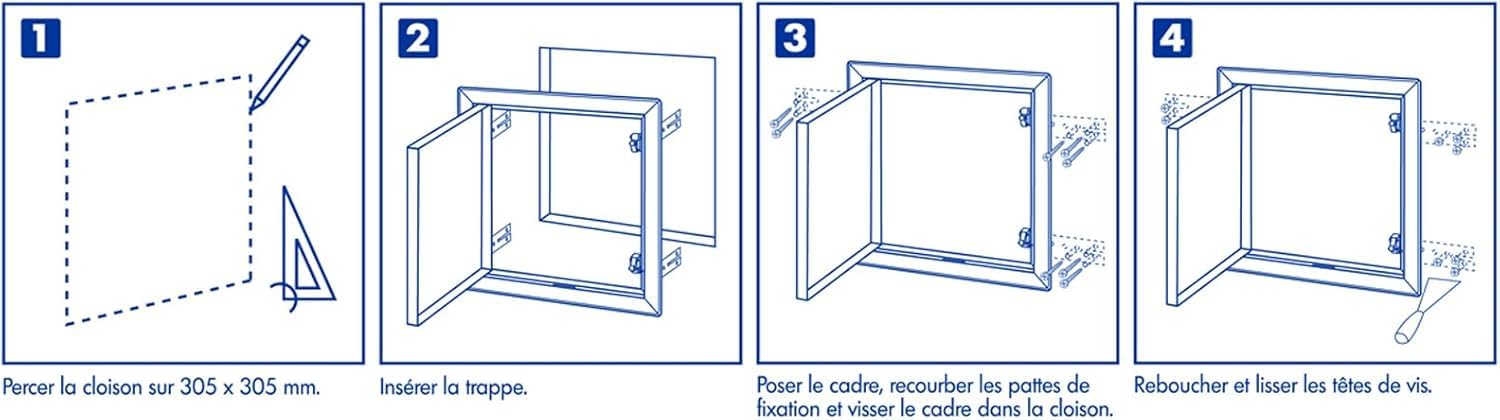 1

Percer la cloison sur 305 x 305 mm.

2

Insérer la trappe.

3

Poser le cadre, recourber les pattes de fixation et visser le cadre dans la cloison.

4

Reboucher et lisser les têtes de vis.