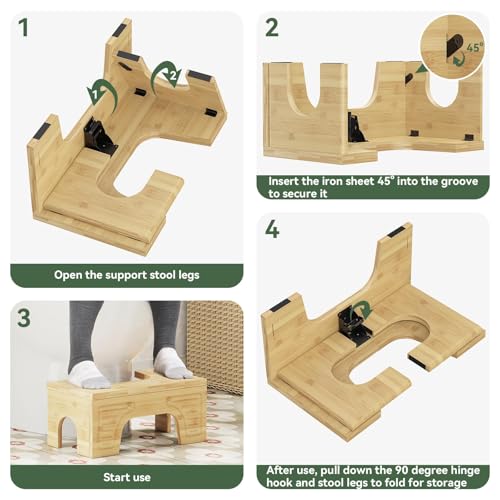 1

1

2

Open the support stool legs

2

45°

Insert the iron sheet 45° into the groove to secure it

3

Start use

4

After use, pull down the 90 degree hinge hook and stool legs to fold for storage