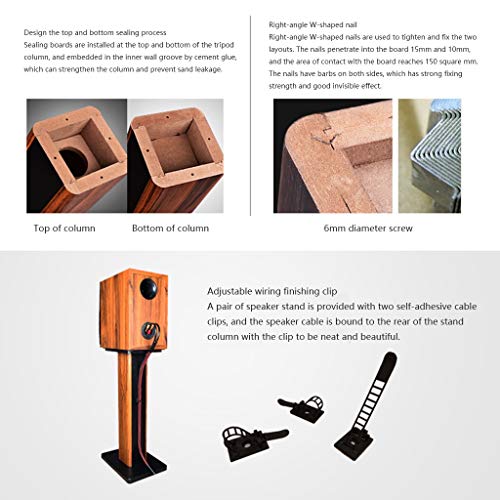 Design the top and bottom sealing process
Sealing boards are installed at the top and bottom of the tripod column, and embedded in the inner wall groove by cement glue, which can strengthen the column and prevent sand leakage.

Top of column

Bottom of column

Right-angle W-shaped nail
Right-angle W-shaped nails are used to tighten and fix the two layouts. The nails penetrate into the board 15mm and 10mm, and the area of contact with the board reaches 150 square mm. The nails have barbs on both sides, which has strong fixing strength and good invisible effect.

6mm diameter screw

Adjustable wiring finishing clip
A pair of speaker stand is provided with two self-adhesive cable clips, and the speaker cable is bound to the rear of the stand column with the clip to be neat and beautiful.