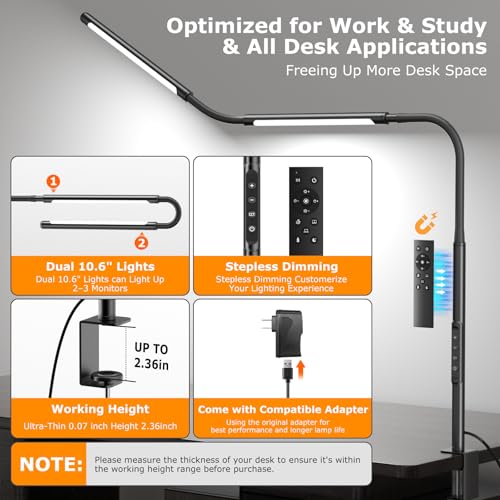 Optimized for Work & Study & All Desk Applications

Freeing Up More Desk Space

1

2

Dual 10.6" Lights

Dual 10.6" Lights can Light Up 2–3 Monitors

Stepless Dimming

Stepless Dimming Customerize Your Lighting Experience

UP TO 2.36in

Working Height

Ultra-Thin 0.07 inch Height 2.36inch

Come with Compatible Adapter

Using the original adapter for best performance and longer lamp life

NOTE:

Please measure the thickness of your desk to ensure it's within the working height range before purchase.