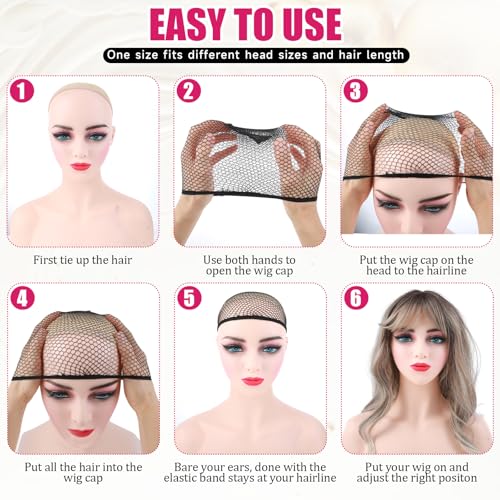 EASY TO USE

One size fits different head sizes and hair length

1

First tie up the hair

2

Use both hands to open the wig cap

3

Put the wig cap on the head to the hairline

4

Put all the hair into the wig cap

5

Bare your ears, done with the elastic band stays at your hairline

6

Put your wig on and adjust the right positon