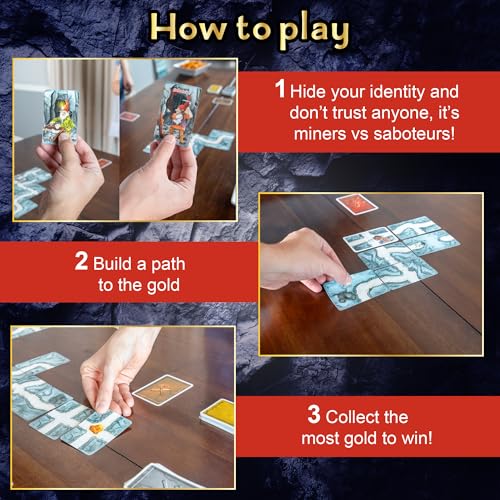 How to play

1 Hide your identity and don't trust anyone, it's miners vs saboteurs!

2 Build a path to the gold

3 Collect the most gold to win!