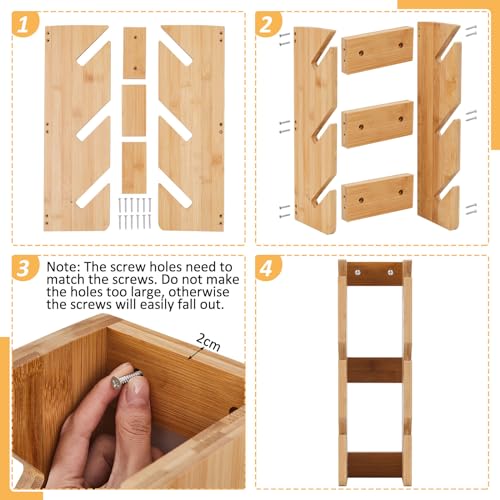 1

2

3

Note: The screw holes need to match the screws. Do not make the holes too large, otherwise the screws will easily fall out.

2cm

4