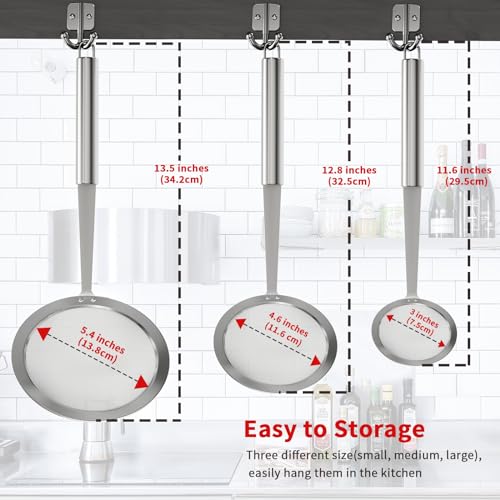 13.5 inches
(34.2cm)

12.8 inches
(32.5cm)

11.6 inches
(29.5cm)

5.4 inches
(13.8cm)

4.6 inches
(11.6 cm)

3 inches
(7.5cm)

Easy to Storage

Three different size(small, medium, large), easily hang them in the kitchen