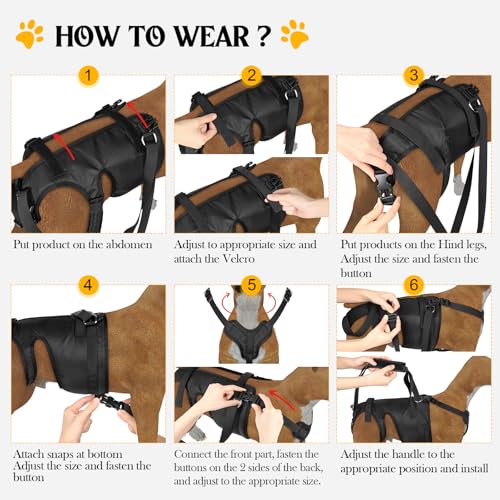 HOW TO WEAR ?

1

Put product on the abdomen

2

Adjust to appropriate size and attach the Velcro

3

Put products on the Hind legs, Adjust the size and fasten the button

4

Attach snaps at bottom
Adjust the size and fasten the button

5

Connect the front part, fasten the buttons on the 2 sides of the back, and adjust to the appropriate size.

6

Adjust the handle to the appropriate position and install