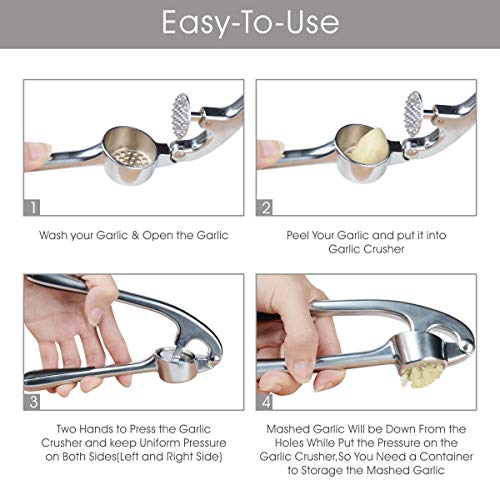 Easy-To-Use

1

Wash your Garlic & Open the Garlic

2

Peel Your Garlic and put it into Garlic Crusher

3

Two Hands to Press the Garlic Crusher and keep Uniform Pressure on Both Sides(Left and Right Side)

4

Mashed Garlic Will be Down From the Holes While Put the Pressure on the Garlic Crusher,So You Need a Container to Storage the Mashed Garlic