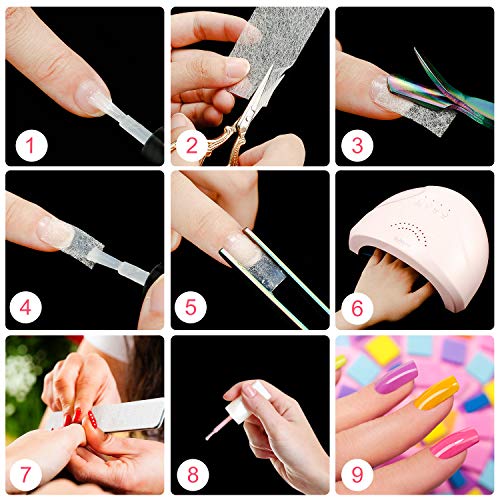 1
2
3
4
5
6
7
8
9