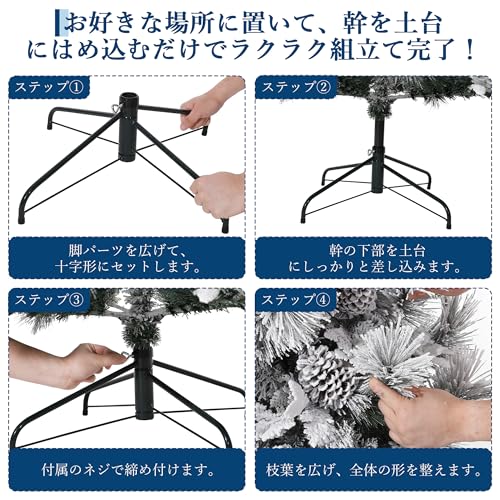 お好きな場所に置いて、幹を土台にはめ込むだけでラクラク組立て完了！

ステップ①

脚パーツを広げて、十字形にセットします。

ステップ②

幹の下部を土台にしっかりと差し込みます。

ステップ③

付属のネジで締め付けます。

ステップ④

枝葉を広げ、全体の形を整えます。