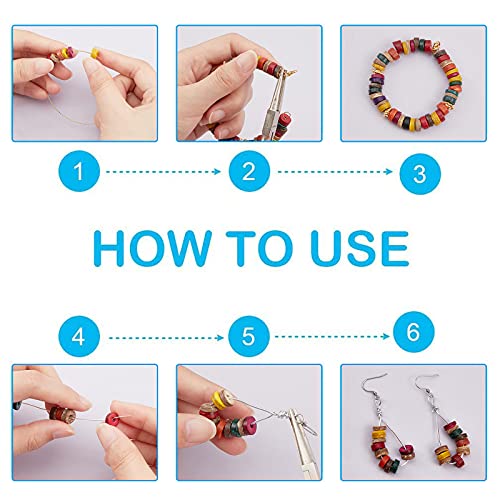 1

2

3

HOW TO USE

4

5

6