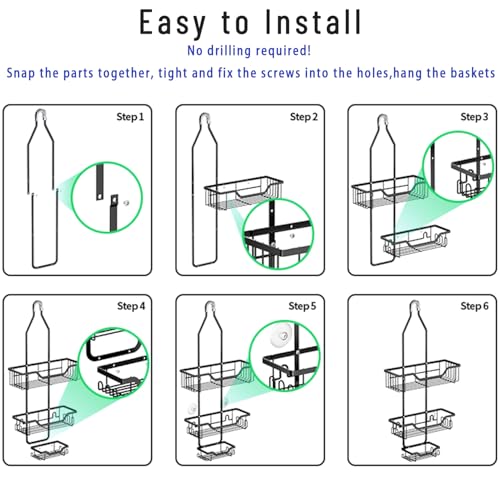 Easy to Install

No drilling required!

Snap the parts together, tight and fix the screws into the holes,hang the baskets

Step 1

Step 2

Step 3

Step 4

Step 5

Step 6