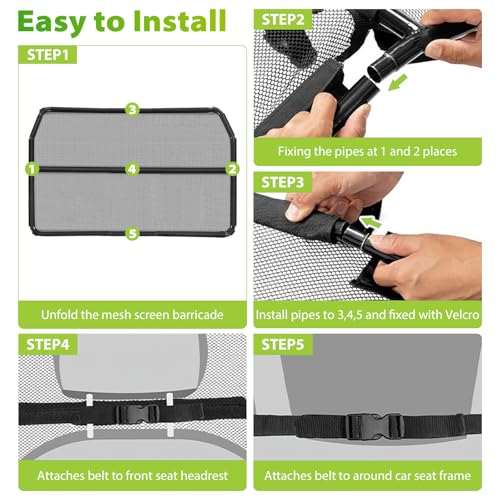 Easy to Install

STEP1

3

1

4

2

5

Unfold the mesh screen barricade

STEP2

Fixing the pipes at 1 and 2 places

STEP3

Install pipes to 3,4,5 and fixed with Velcro

STEP4

Attaches belt to front seat headrest

STEP5

Attaches belt to around car seat frame