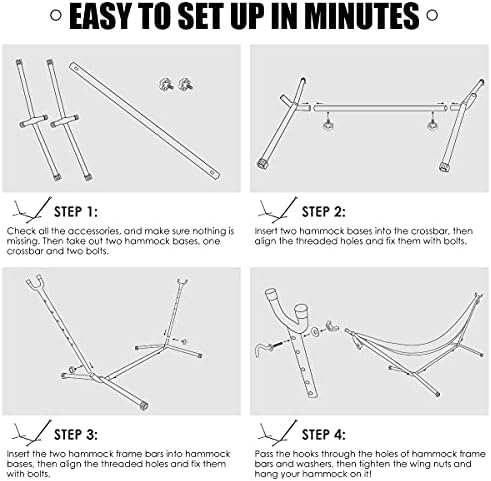 EASY TO SET UP IN MINUTES

STEP 1:

Check all the accessories, and make sure nothing is missing. Then take out two hammock bases, one crossbar and two bolts.

STEP 2:

Insert two hammock bases into the crossbar, then align the threaded holes and fix them with bolts.

STEP 3:

Insert the two hammock frame bars into hammock bases, then align the threaded holes and fix them with bolts.

STEP 4:

Pass the hooks through the holes of hammock frame bars and washers, then tighten the wing nuts and hang your hammock on it!