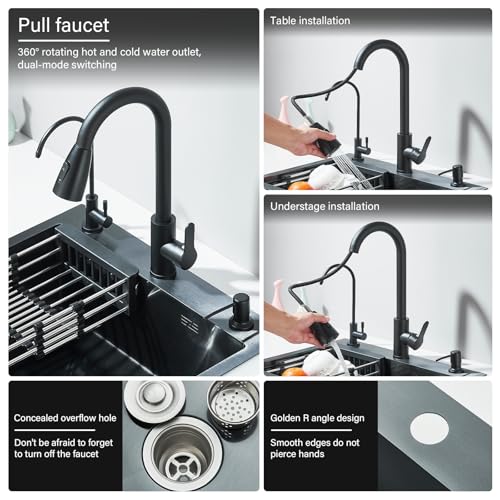 Pull faucet

360° rotating hot and cold water outlet, dual-mode switching

Table installation

Understage installation

Concealed overflow hole

Don't be afraid to forget to turn off the faucet

Golden R angle design

Smooth edges do not pierce hands