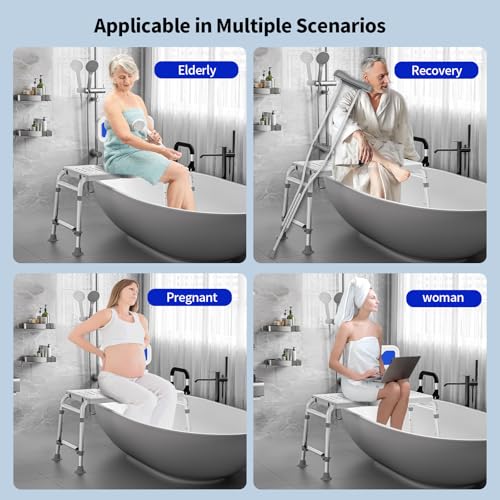 Applicable in Multiple Scenarios

Elderly

Recovery

Pregnant

woman