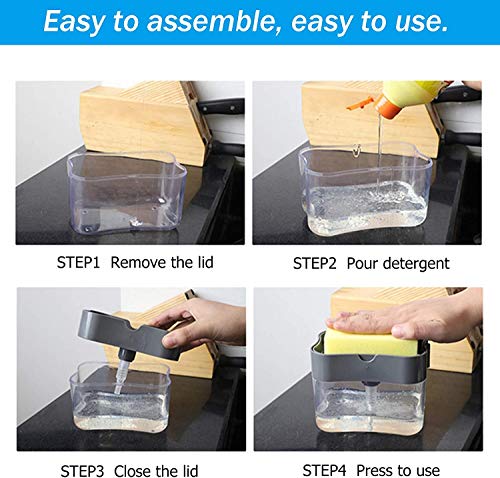 Easy to assemble, easy to use.

STEP1 Remove the lid

STEP2 Pour detergent

STEP3 Close the lid

STEP4 Press to use