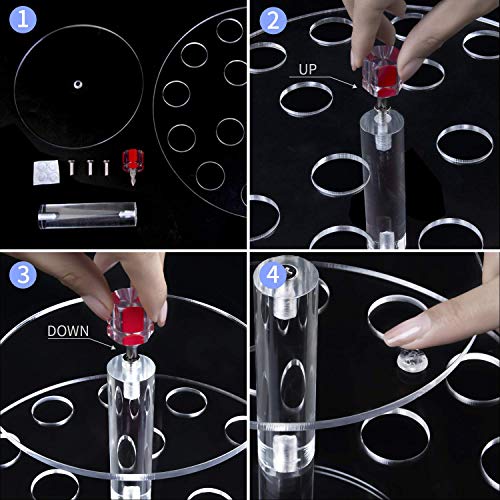 1

2

UP

3

DOWN

4