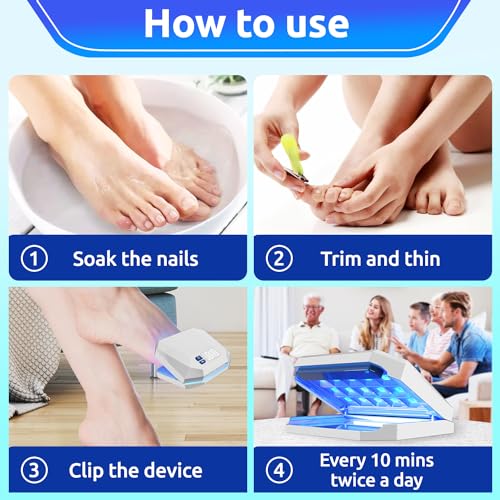 How to use

① Soak the nails

② Trim and thin

③ Clip the device

④ Every 10 mins twice a day