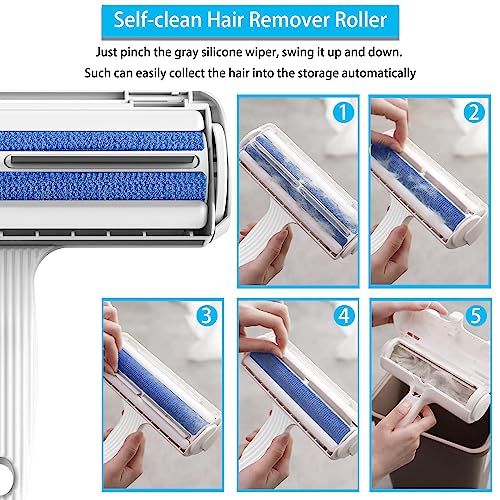 Self-clean Hair Remover Roller

Just pinch the gray silicone wiper, swing it up and down.
Such can easily collect the hair into the storage automatically

1

2

3

4

5