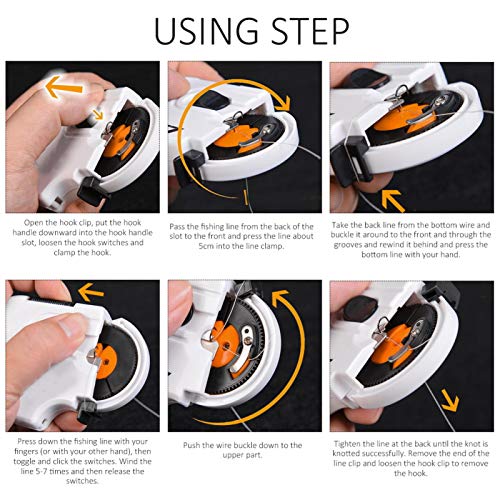 USING STEP

Open the hook clip, put the hook handle downward into the hook handle slot, loosen the hook switches and clamp the hook.

Pass the fishing line from the back of the slot to the front and press the line about 5cm into the line clamp.

Take the back line from the bottom wire and buckle it around to the front and through the grooves and rewind it behind and press the bottom line with your hand.

Press down the fishing line with your fingers (or with your other hand), then toggle and click the switches. Wind the line 5-7 times and then release the switches.

Push the wire buckle down to the upper part.

Tighten the line at the back until the knot is knotted successfully. Remove the end of the line clip and loosen the hook clip to remove the hook.