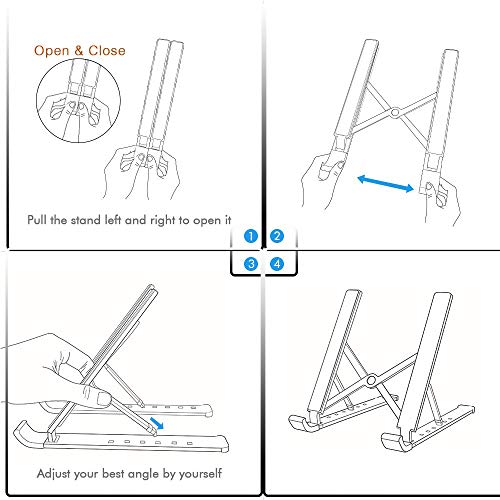 Open & Close

Pull the stand left and right to open it

1 2

3 4

Adjust your best angle by yourself