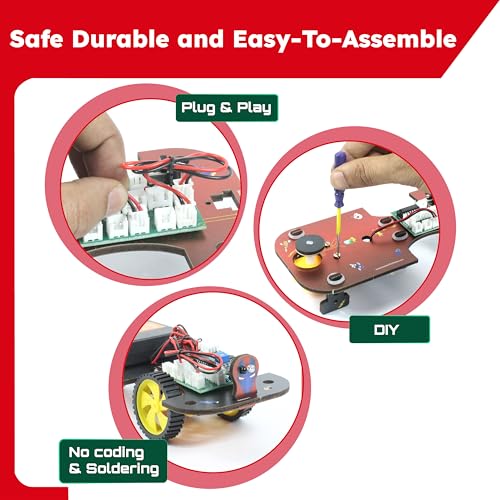 Safe Durable and Easy-To-Assemble

Plug & Play

DIY

No coding & Soldering