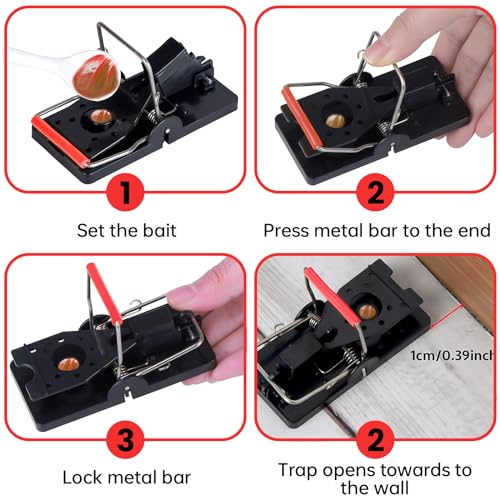 1

Set the bait

2

Press metal bar to the end

3

Lock metal bar

1cm/0.39inch

2

Trap opens towards to the wall