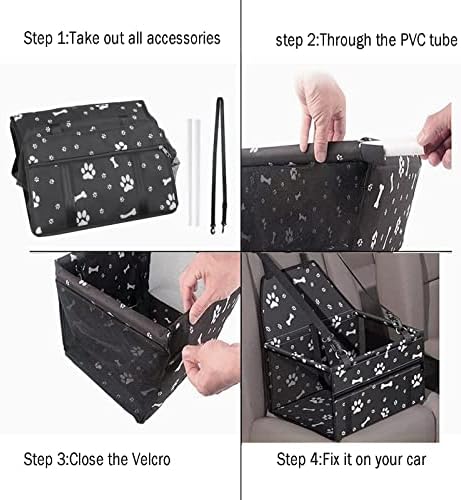 Step 1:Take out all accessories

step 2:Through the PVC tube

Step 3:Close the Velcro

Step 4:Fix it on your car