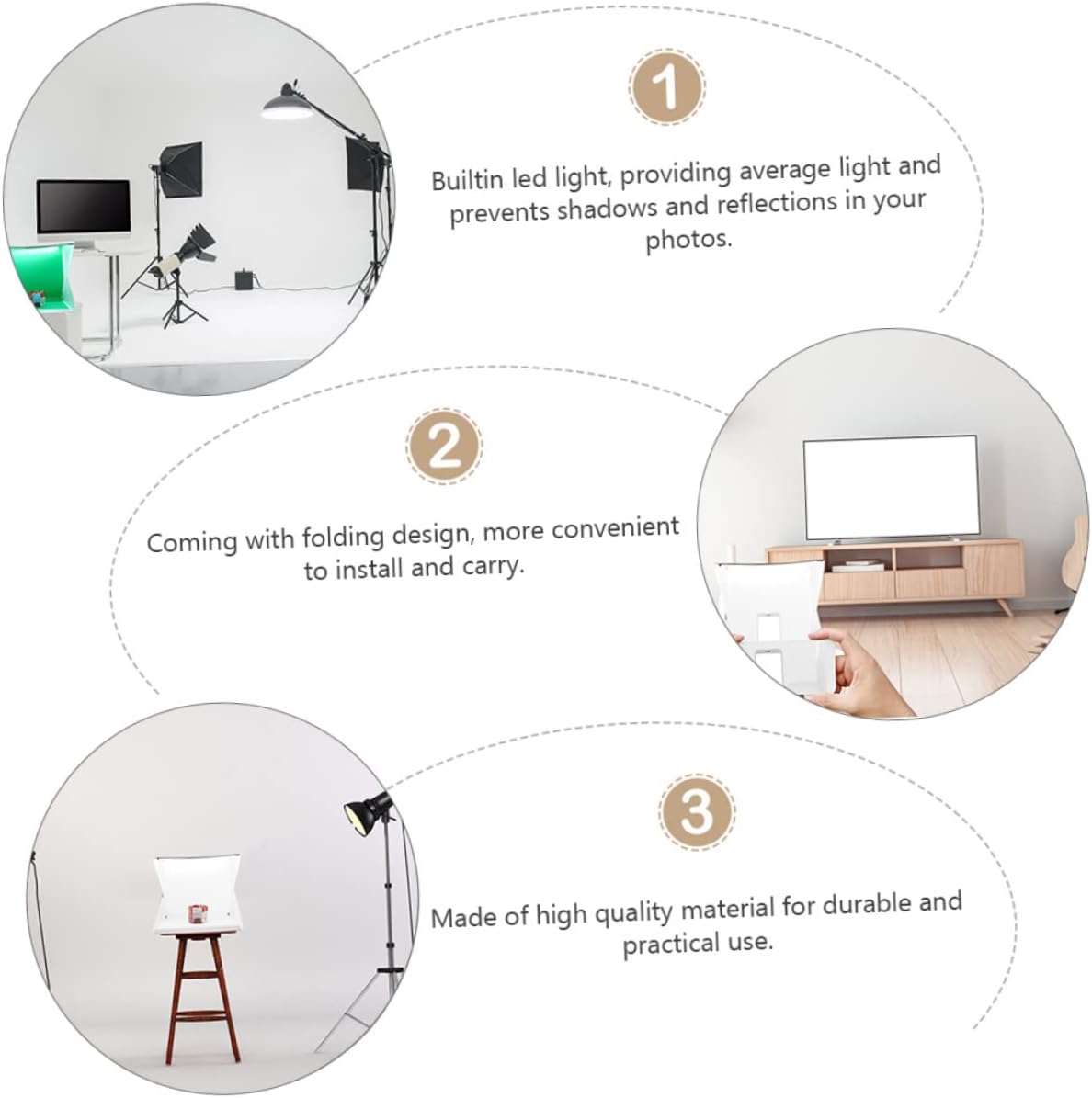 1

Builtin led light, providing average light and prevents shadows and reflections in your photos.

2

Coming with folding design, more convenient to install and carry.

3

Made of high quality material for durable and practical use.