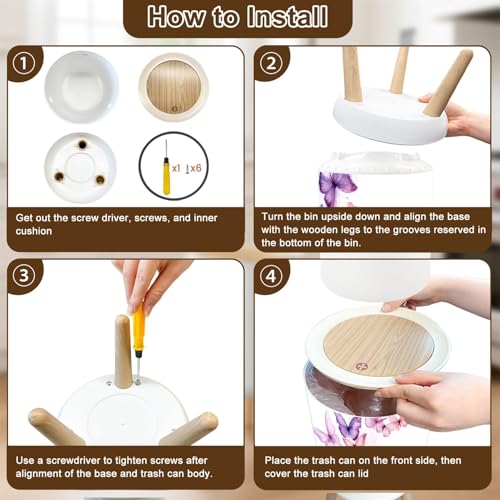 How to Install

①

x1 x6

Get out the screw driver, screws, and inner cushion

②

Turn the bin upside down and align the base with the wooden legs to the grooves reserved in the bottom of the bin.

③

Use a screwdriver to tighten screws after alignment of the base and trash can body.

④

Place the trash can on the front side, then cover the trash can lid