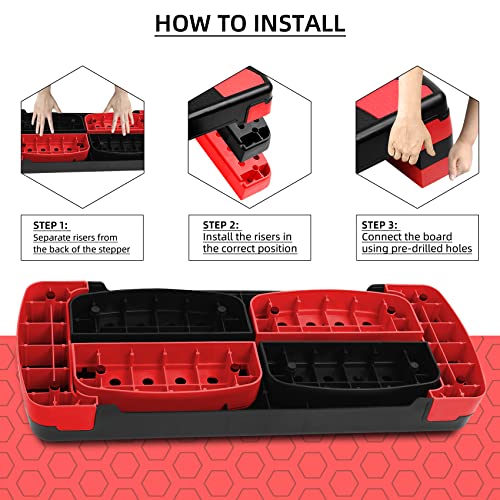 HOW TO INSTALL

STEP 1:
Separate risers from the back of the stepper

STEP 2:
Install the risers in the correct position

STEP 3:
Connect the board using pre-drilled holes