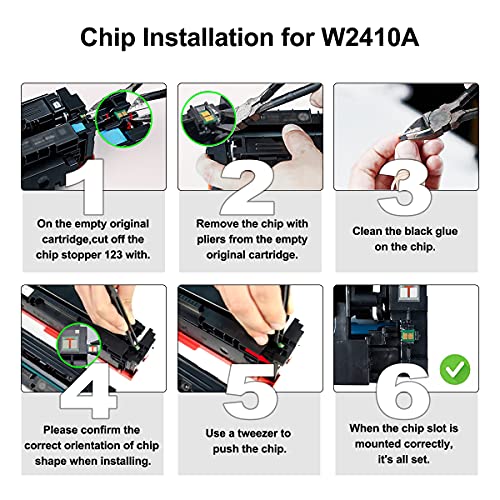 Chip Installation for W2410A

1

On the empty original cartridge,cut off the chip stopper 123 with.

2

Remove the chip with pliers from the empty original cartridge.

3

Clean the black glue on the chip.

4

Please confirm the correct orientation of chip shape when installing.

5

Use a tweezer to push the chip.

6

When the chip slot is mounted correctly, it's all set.