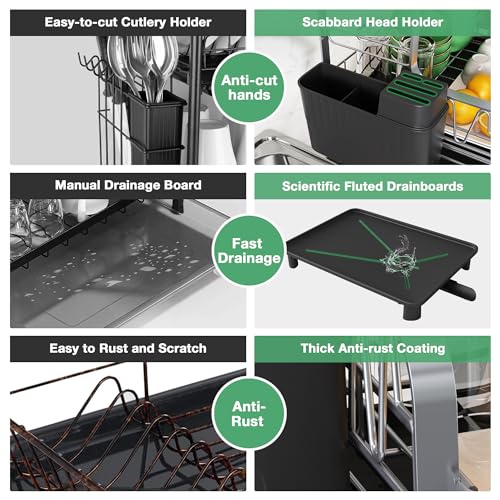 Easy-to-cut Cutlery Holder

Scabbard Head Holder

Anti-cut hands

Manual Drainage Board

Scientific Fluted Drainboards

Fast Drainage

Easy to Rust and Scratch

Thick Anti-rust Coating

Anti-Rust