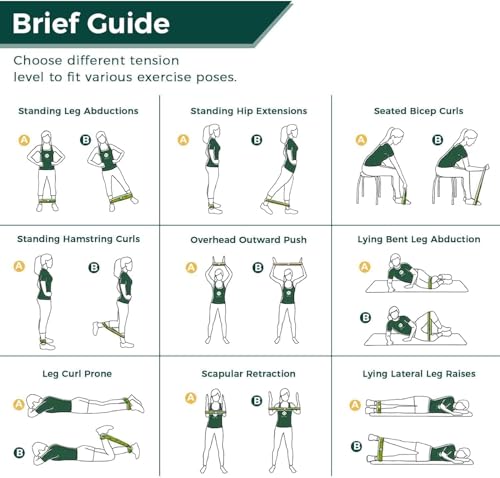 Brief Guide

Choose different tension level to fit various exercise poses.

Standing Leg Abductions

A B

Standing Hip Extensions

A B

Seated Bicep Curls

A B

Standing Hamstring Curls

A B

Overhead Outward Push

A B

Lying Bent Leg Abduction

A

B

Leg Curl Prone

A

B

Scapular Retraction

A B

Lying Lateral Leg Raises

A

B