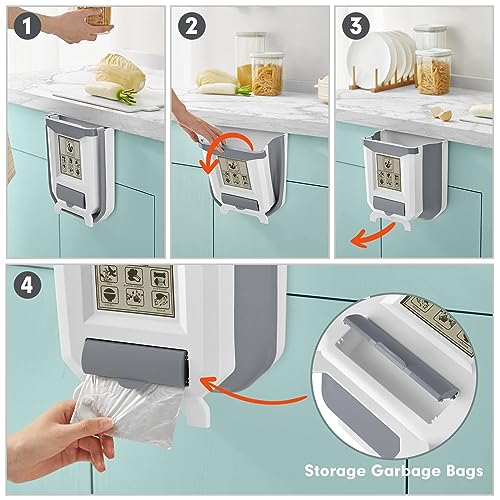 1

2

3

4

Storage Garbage Bags