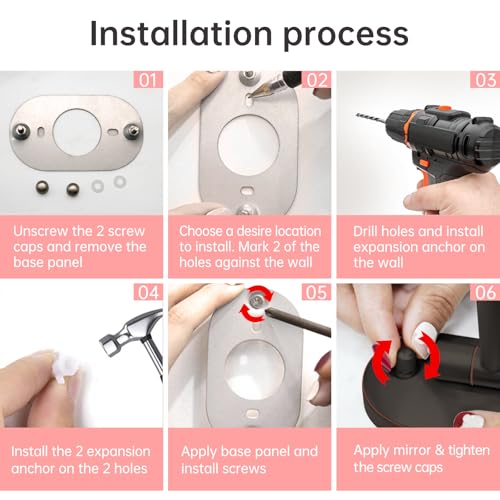 Installation process

01

Unscrew the 2 screw caps and remove the base panel

02

Choose a desire location to install. Mark 2 of the holes against the wall

03

Drill holes and install expansion anchor on the wall

04

Install the 2 expansion anchor on the 2 holes

05

Apply base panel and install screws

06

Apply mirror & tighten the screw caps