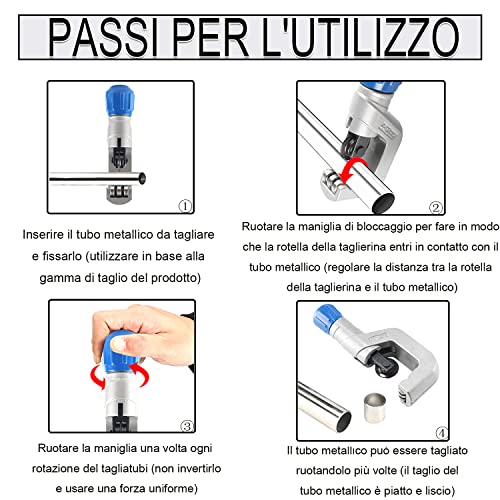 PASSI PER L'UTILIZZO

①

Inserire il tubo metallico da tagliare e fissarlo (utilizzare in base alla gamma di taglio del prodotto)

②

Ruotare la maniglia di bloccaggio per fare in modo che la rotella della taglierina entri in contatto con il tubo metallico (regolare la distanza tra la rotella della taglierina e il tubo metallico)

③

Ruotare la maniglia una volta ogni rotazione del tagliatubi (non invertirlo e usare una forza uniforme)

④

Il tubo metallico può essere tagliato ruotandolo più volte (il taglio del tubo metallico è piatto e liscio)