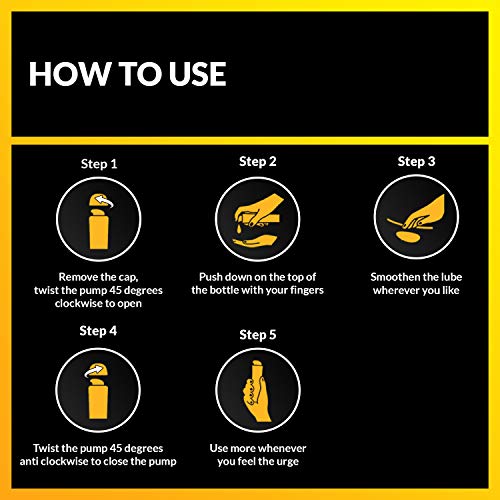 HOW TO USE

Step 1

Remove the cap, twist the pump 45 degrees clockwise to open

Step 2

Push down on the top of the bottle with your fingers

Step 3

Smoothen the lube wherever you like

Step 4

Twist the pump 45 degrees anti clockwise to close the pump

Step 5

Use more whenever you feel the urge