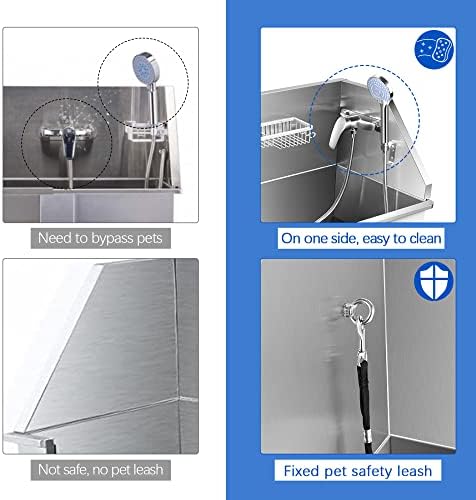 Need to bypass pets

Not safe, no pet leash

On one side, easy to clean

Fixed pet safety leash