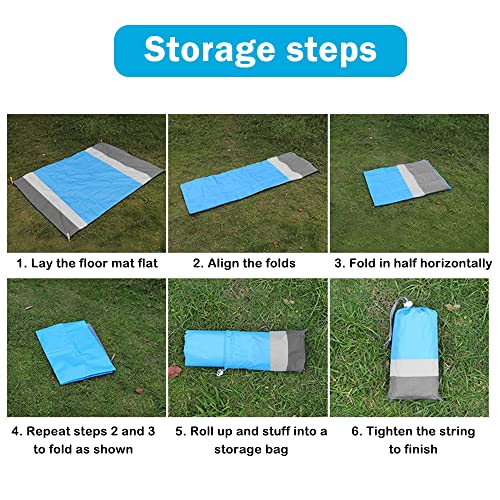 Storage steps

1. Lay the floor mat flat

2. Align the folds

3. Fold in half horizontally

4. Repeat steps 2 and 3 to fold as shown

5. Roll up and stuff into a storage bag

6. Tighten the string to finish