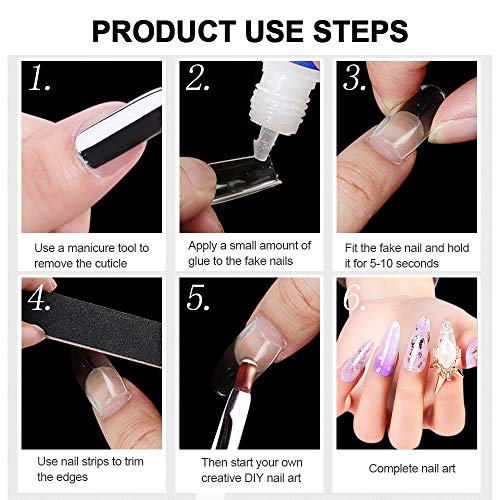 PRODUCT USE STEPS

1.

Use a manicure tool to remove the cuticle

2.

Apply a small amount of glue to the fake nails

3.

Fit the fake nail and hold it for 5-10 seconds

4.

Use nail strips to trim the edges

5.

Then start your own creative DIY nail art

6.

Complete nail art