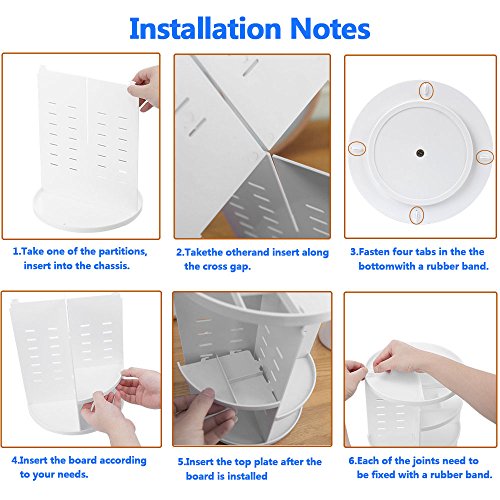 Installation Notes

1.Take one of the partitions, insert into the chassis.

2.Takethe otherand insert along the cross gap.

3.Fasten four tabs in the the bottomwith a rubber band.

4.Insert the board according to your needs.

5.Insert the top plate after the board is installed

6.Each of the joints need to be fixed with a rubber band.