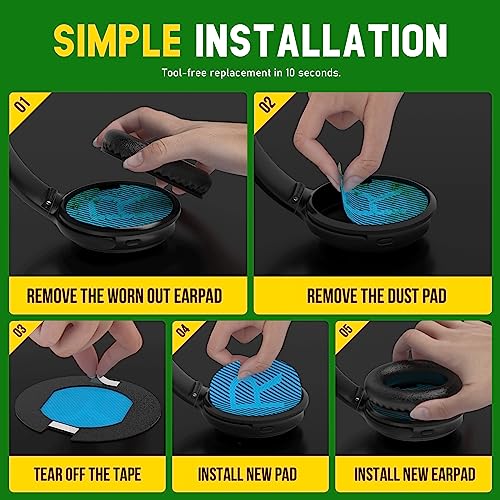 SIMPLE INSTALLATION

Tool-free replacement in 10 seconds.

01

REMOVE THE WORN OUT EARPAD

02

REMOVE THE DUST PAD

03

TEAR OFF THE TAPE

04

INSTALL NEW PAD

05

INSTALL NEW EARPAD