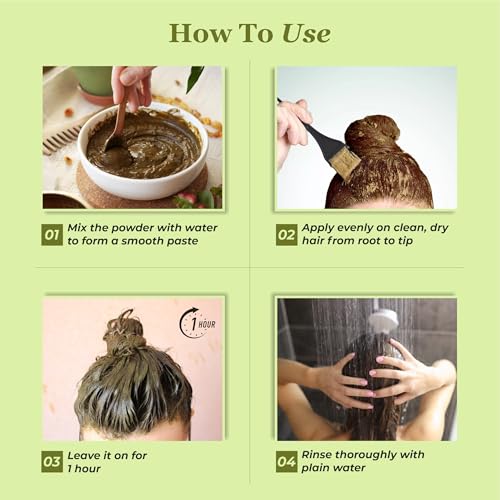 How To Use

01 Mix the powder with water to form a smooth paste

02 Apply evenly on clean, dry hair from root to tip

1 HOUR

03 Leave it on for 1 hour

04 Rinse thoroughly with plain water