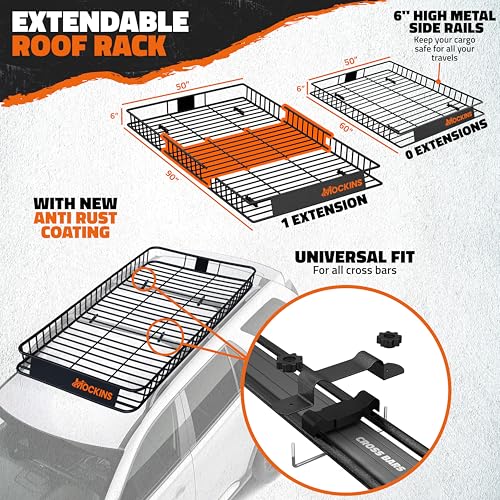 EXTENDABLE
ROOF RACK

6" HIGH METAL SIDE RAILS
Keep your cargo safe for all your travels

50"
6"
60"
MOCKINS
0 EXTENSIONS

50"
6"
90"
MOCKINS
1 EXTENSION

WITH NEW
ANTI RUST
COATING

UNIVERSAL FIT
For all cross bars

MOCKINS

CROSS BARS